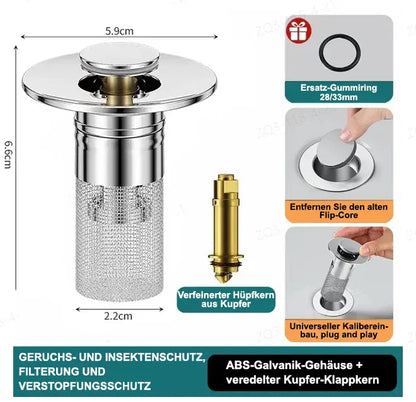 5.9cm

6.6cm

2.2cm

Verfeinerter Hüpfkern aus Kupfer

Ersatz-Gummiring 28/33mm

Entfernen Sie den alten Flip-Core

Universeller Kalibereinbau, plug and play

GERUCHS- UND INSEKTENSCHUTZ, FILTERUNG UND VERSTOPFUNGSSCHUTZ

ABS-Galvanik-Gehäuse + veredelter Kupfer-Klappkern